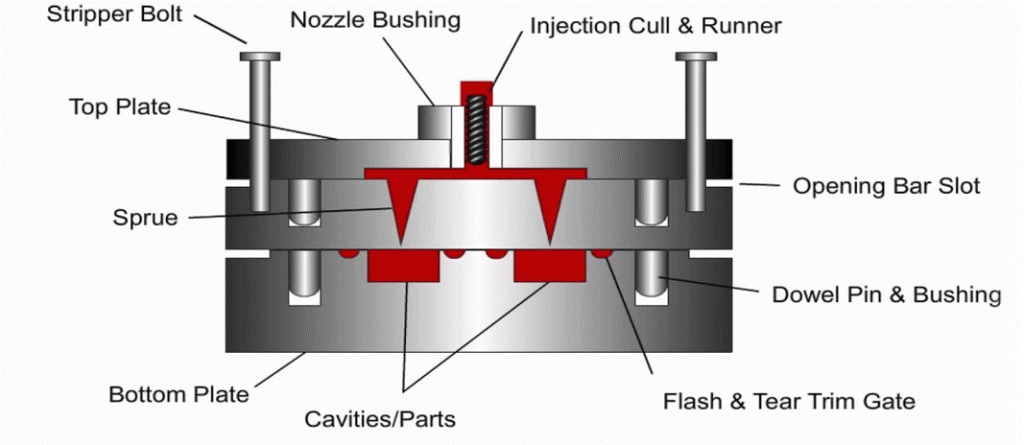 Stripper Bolt
Nozzle Bushing
Injection Cull & Runner
Top Plate
Opening Bar Slot
Sprue
Dowel Pin & Bushing
Bottom Plate
Cavities/Parts
Flash & Tear Trim Gate