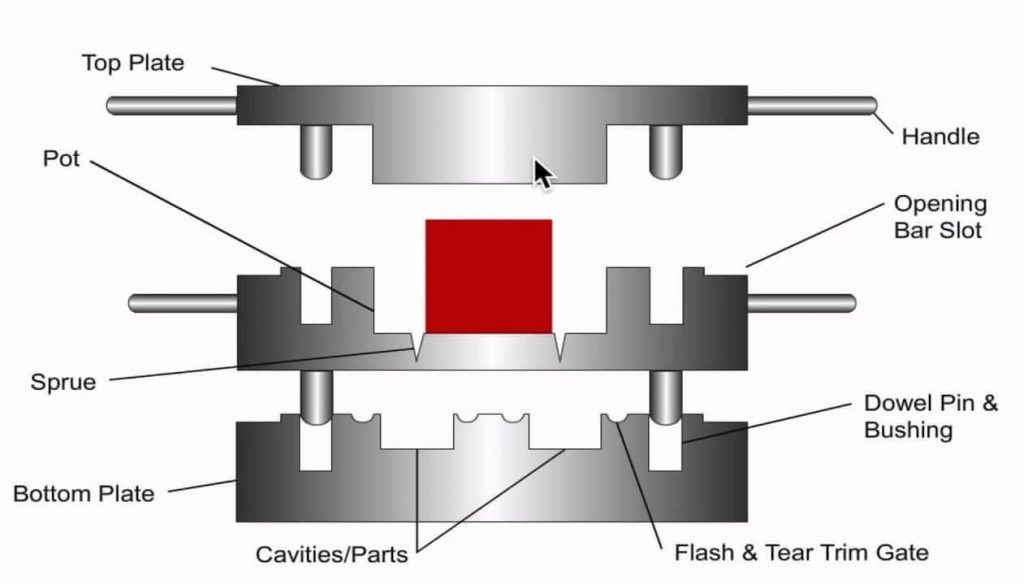 Top Plate

Handle

Pot

Opening Bar Slot

Sprue

Dowel Pin & Bushing

Bottom Plate

Cavities/Parts

Flash & Tear Trim Gate